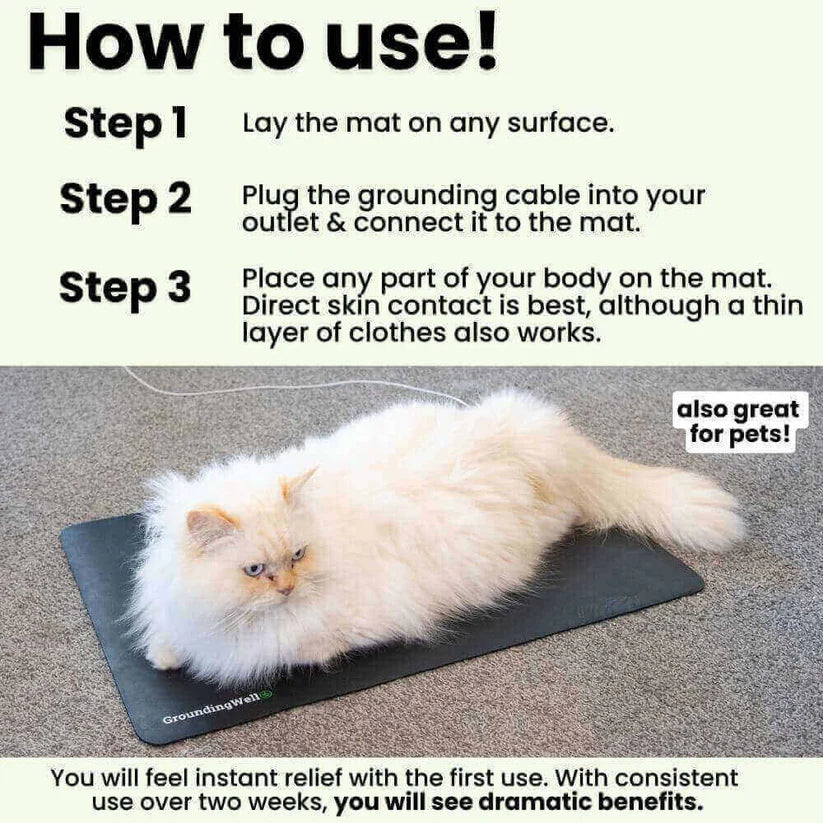 How to use!

Step 1 Lay the mat on any surface.

Step 2 Plug the grounding cable into your outlet & connect it to the mat.

Step 3 Place any part of your body on the mat. Direct skin contact is best, although a thin layer of clothes also works.

also great for pets!

GroundingWell

You will feel instant relief with the first use. With consistent use over two weeks, you will see dramatic benefits.